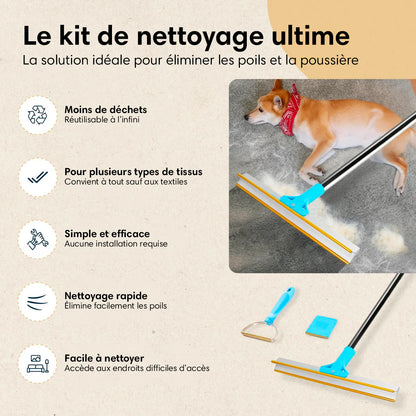 Le kit de nettoyage ultime
La solution idéale pour éliminer les poils et la poussière

Moins de déchets
Réutilisable à l'infini

Pour plusieurs types de tissus
Convient à tout sauf aux textiles

Simple et efficace
Aucune installation requise

Nettoyage rapide
Élimine facilement les poils

Facile à nettoyer
Accède aux endroits difficiles d'accès